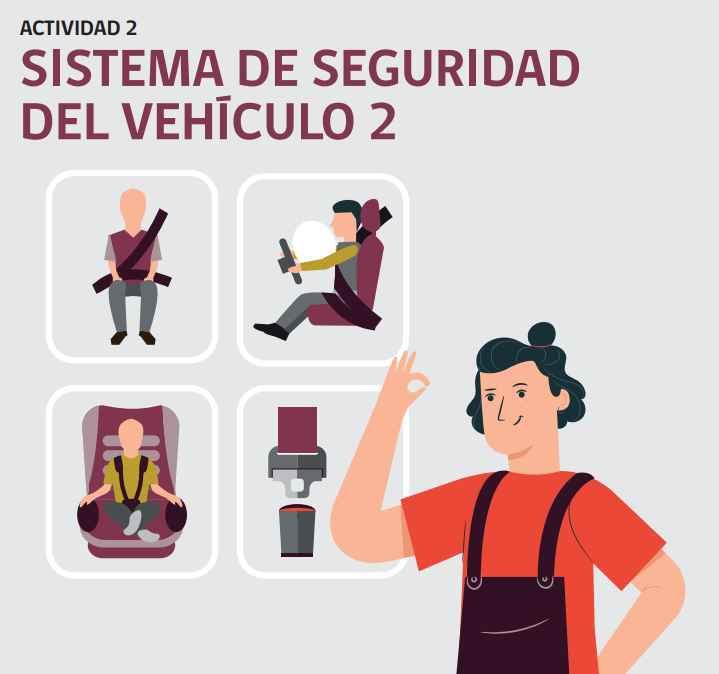 ACTIVIDAD 2
SISTEMA DE SEGURIDAD DEL VEHÍCULO 2