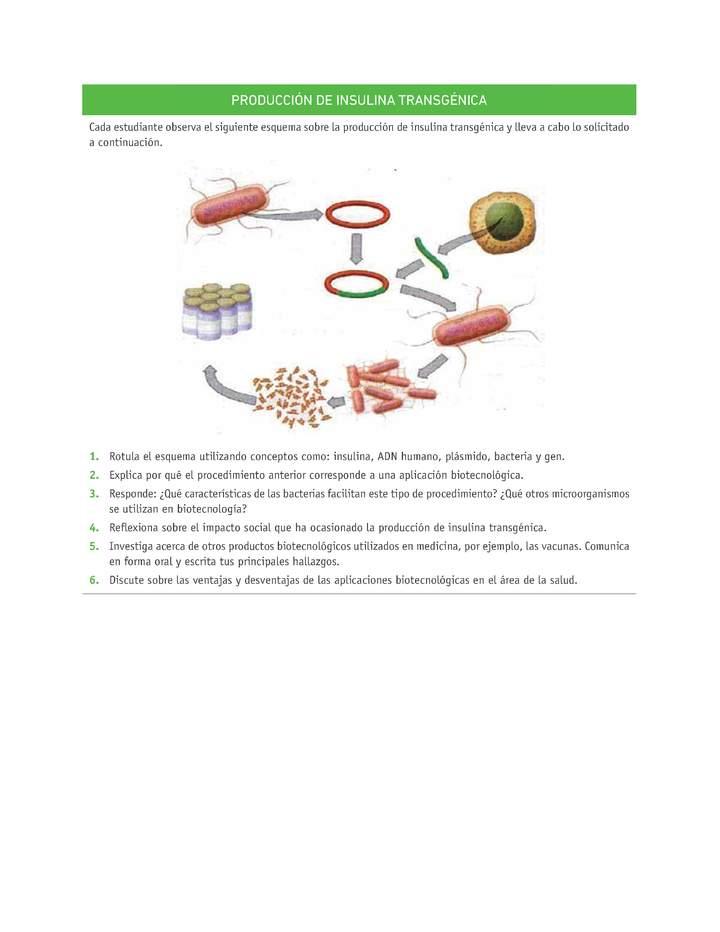 PRODUCCIÓN DE INSULINA TRANSGÉNICA

Cada estudiante observa el siguiente esquema sobre la producción de insulina transgénica y lleva a cabo lo solicitado a continuación.

1. Rotula el esquema utilizando conceptos como: insulina, ADN humano, plásmido, bacteria y gen.
2. Explica por qué el procedimiento anterior corresponde a una aplicación biotecnológica.
3. Responde: ¿Qué características de las bacterias facilitan este tipo de procedimiento? ¿Qué otros microorganismos se utilizan en biotecnología?
4. Reflexiona sobre el impacto social que ha ocasionado la producción de insulina transgénica.
5. Investiga acerca de otros productos biotecnológicos utilizados en medicina, por ejemplo, las vacunas. Comunica en forma oral y escrita tus principales hallazgos.
6. Discute sobre las ventajas y desventajas de las aplicaciones biotecnológicas en el área de la salud.