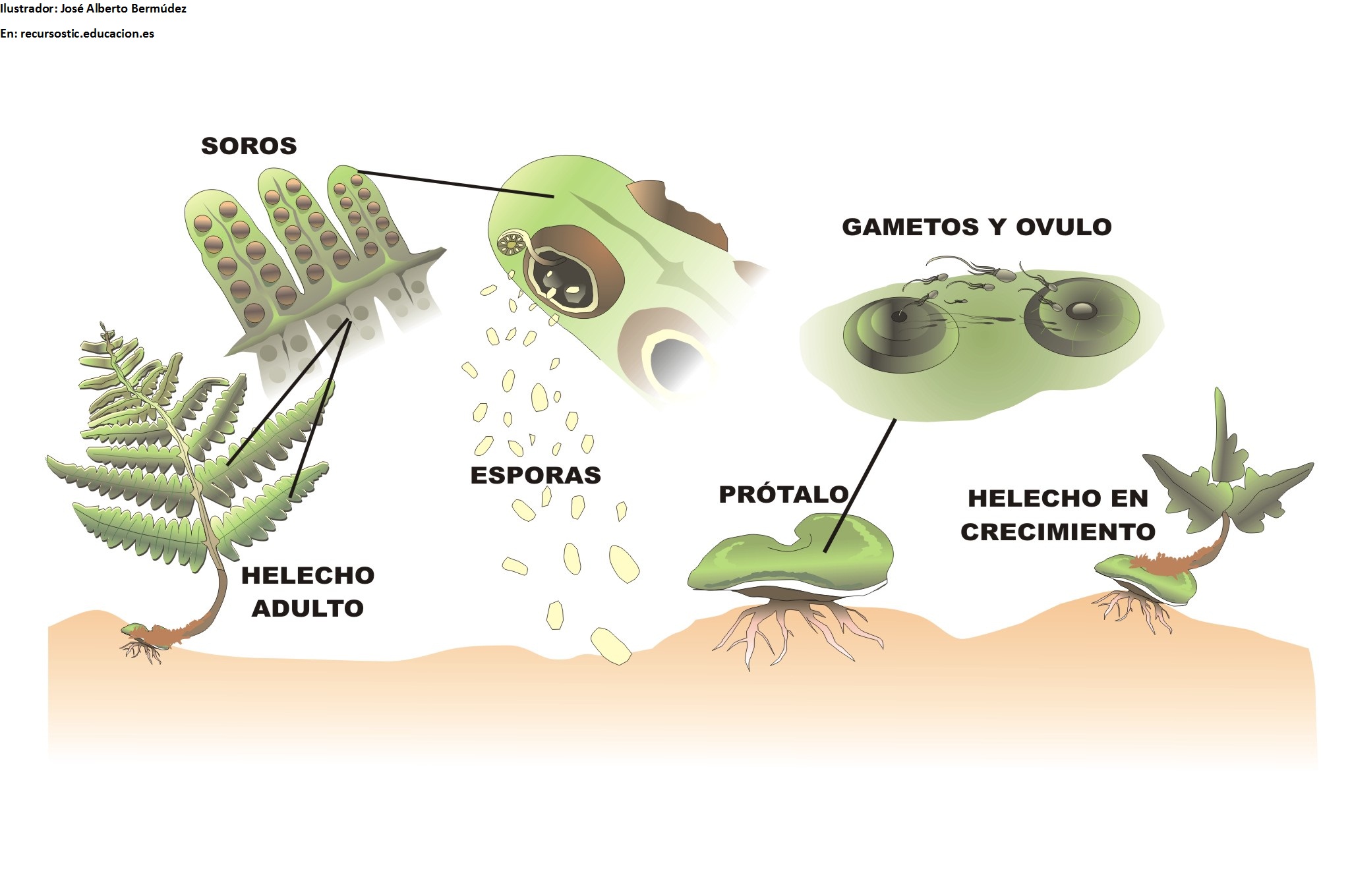 Ilustrador: José Alberto Bermúdez

En: recursostic.educacion.es

SOROS

GAMETOS Y OVULO

ESPORAS

PRÓTALO

HELECHO EN CRECIMIENTO

HELECHO ADULTO